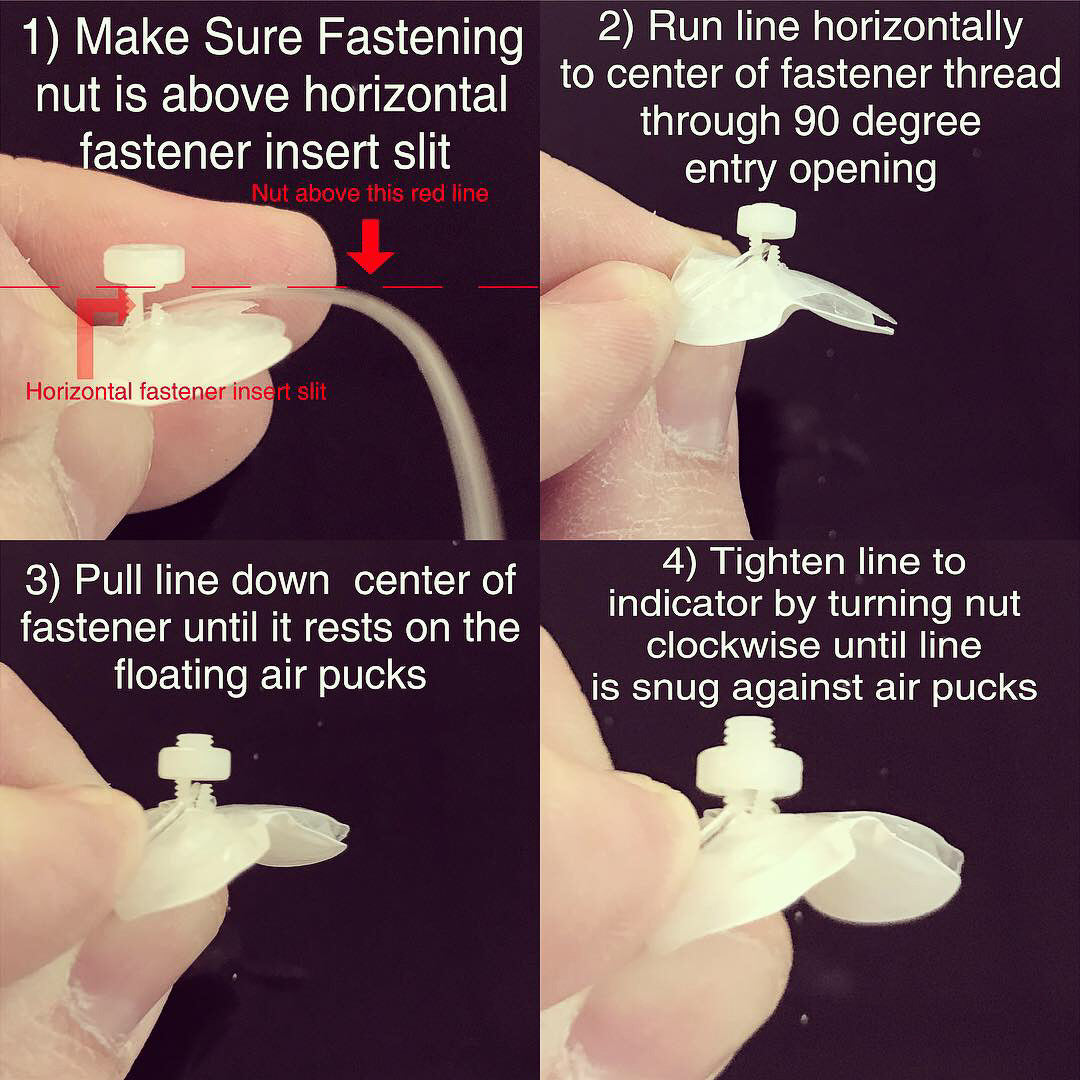 1) Make Sure Fastening nut is above horizontal fastener insert slit

Nut above this red line

Horizontal fastener insert slit

2) Run line horizontally to center of fastener thread through 90 degree entry opening

3) Pull line down  center of fastener until it rests on the floating air pucks

4) Tighten line to indicator by turning nut clockwise until line is snug against air pucks